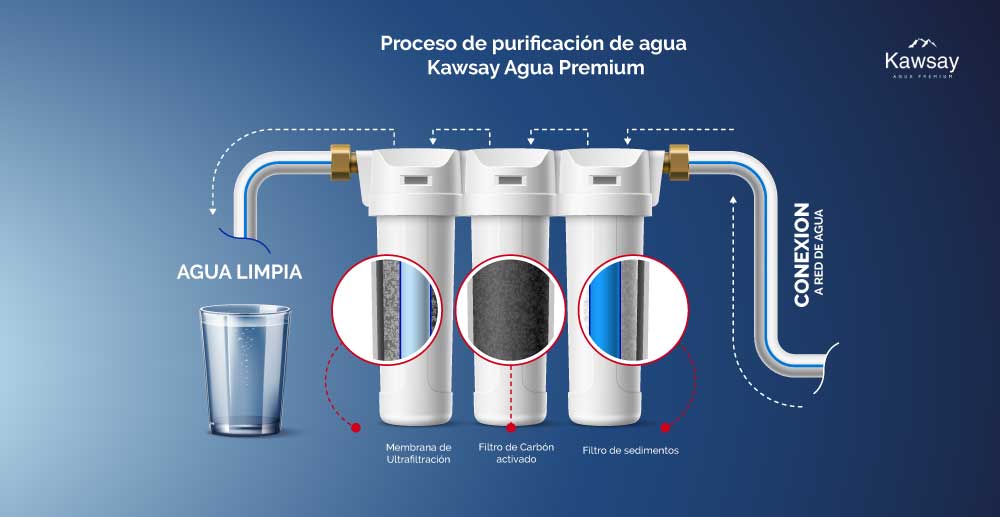 Proceso de purificación de agua
Kawsay Agua Premium

Kawsay
AGUA PREMIUM

AGUA LIMPIA

CONEXION
A RED DE AGUA

Membrana de Ultrafiltración

Filtro de Carbón activado

Filtro de sedimentos